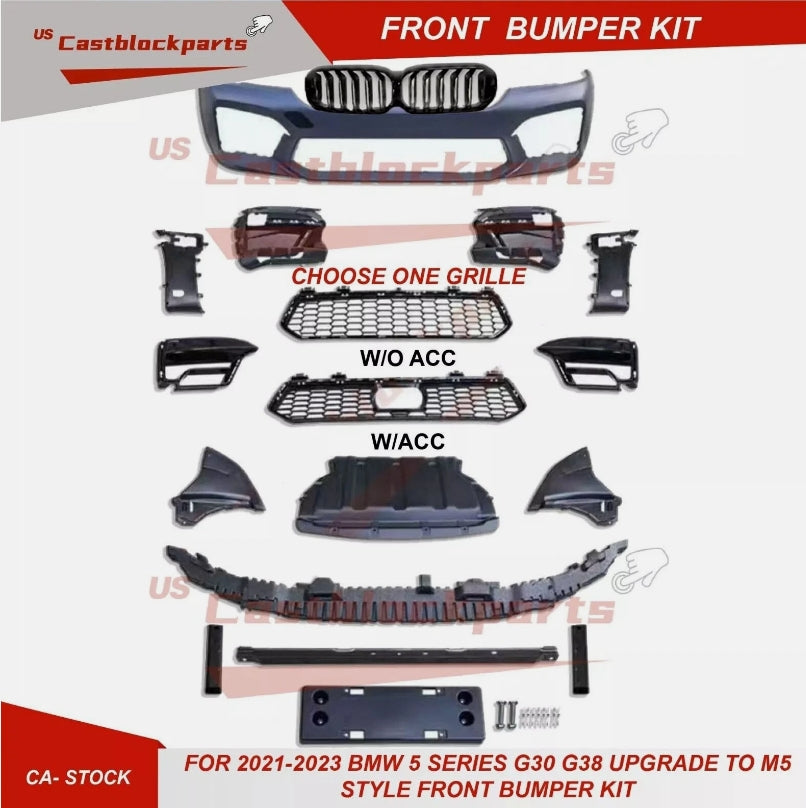 US Castblockparts

FRONT BUMPER KIT

US Castblockparts

CHOOSE ONE GRILLE

W/O ACC

W/ACC

US Castblockparts

CA- STOCK

FOR 2021-2023 BMW 5 SERIES G30 G38 UPGRADE TO M5 STYLE FRONT BUMPER KIT