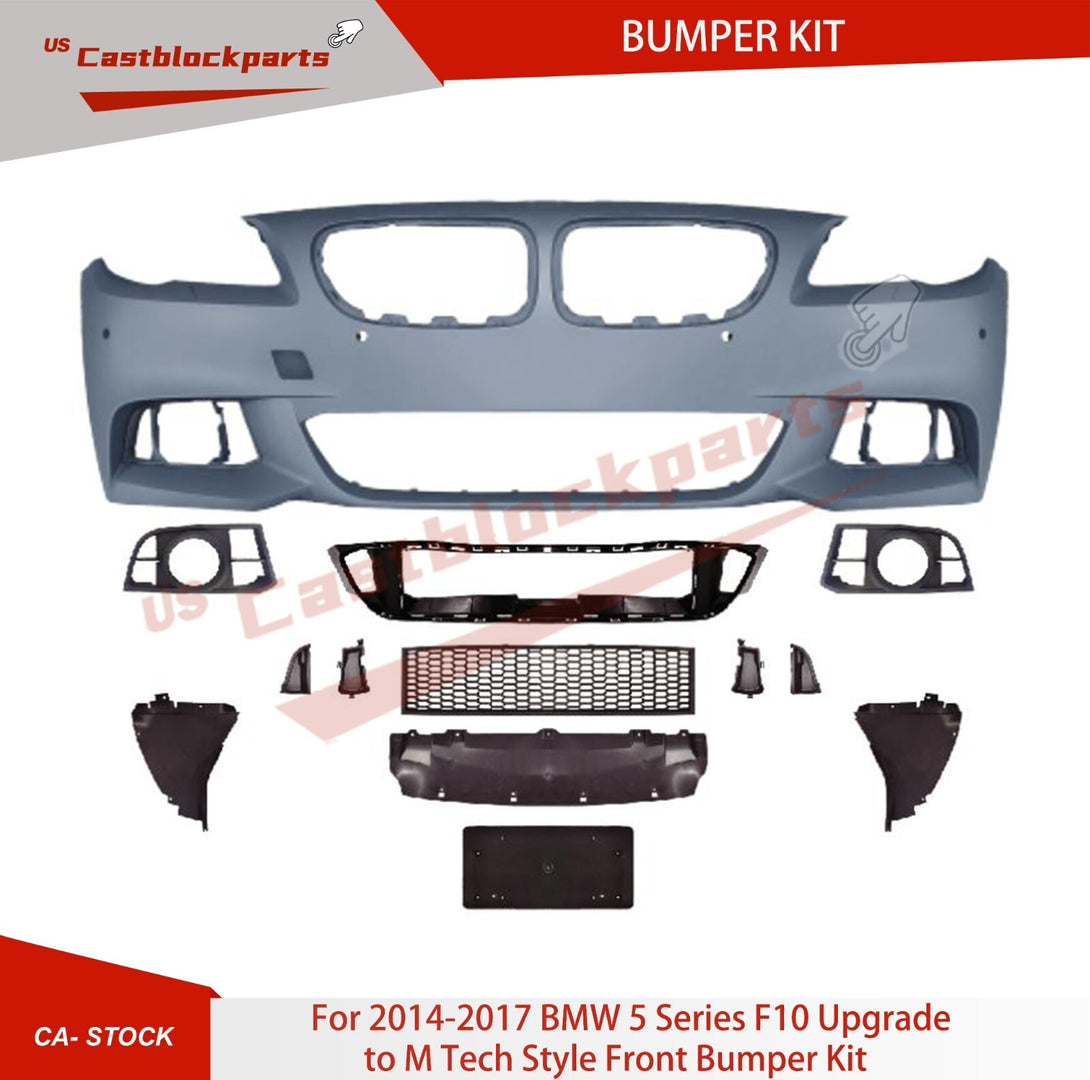 US Castblockparts

BUMPER KIT

US Castblockparts

CA- STOCK

For 2014-2017 BMW 5 Series F10 Upgrade to M Tech Style Front Bumper Kit